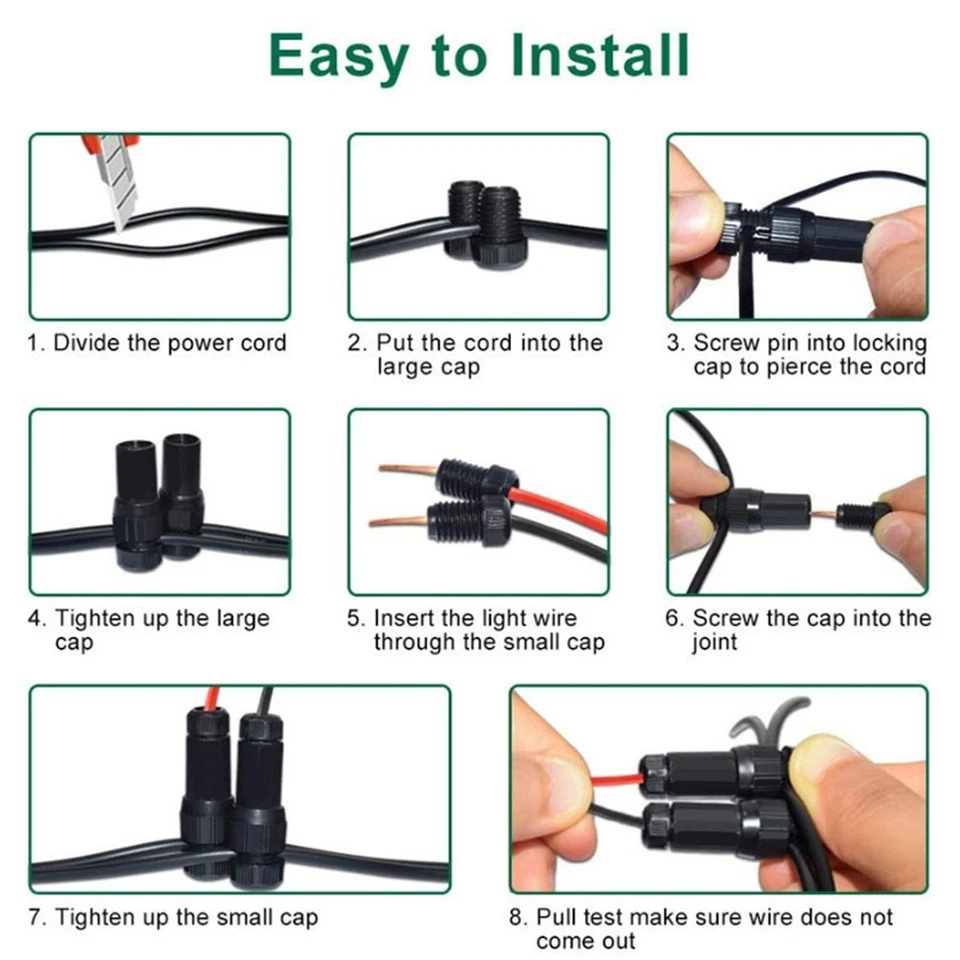 Easy to Install

1. Divide the power cord

2. Put the cord into the large cap

3. Screw pin into locking cap to pierce the cord

4. Tighten up the large cap

5. Insert the light wire through the small cap

6. Screw the cap into the joint

7. Tighten up the small cap

8. Pull test make sure wire does not come out